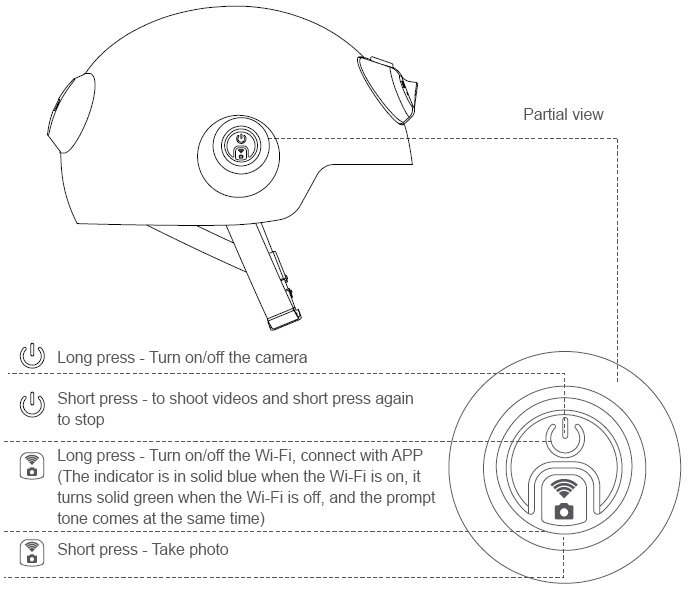 Partial view

Long press - Turn on/off the camera

Short press - to shoot videos and short press again to stop

Long press - Turn on/off the Wi-Fi, connect with APP (The indicator is in solid blue when the Wi-Fi is on, it turns solid green when the Wi-Fi is off, and the prompt tone comes at the same time)

Short press - Take photo